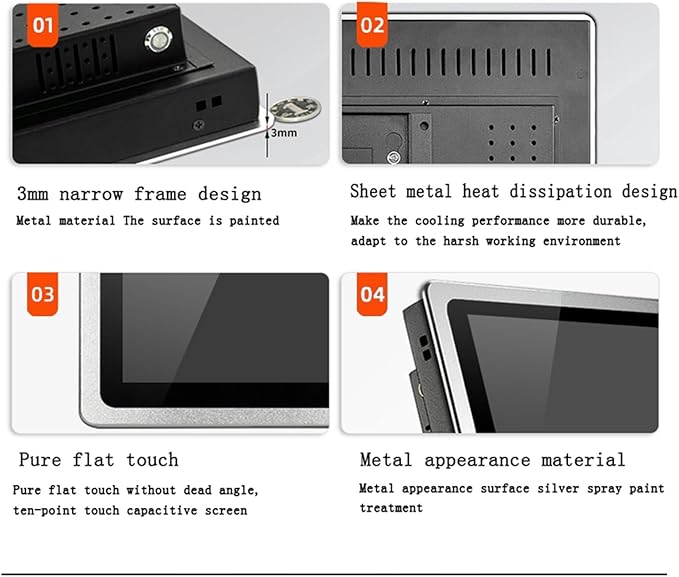 01

3mm

3mm narrow frame design

Metal material The surface is painted

02

Sheet metal heat dissipation design

Make the cooling performance more durable, adapt to the harsh working environment

03

Pure flat touch

Pure flat touch without dead angle, ten-point touch capacitive screen

04

Metal appearance material

Metal appearance surface silver spray paint treatment