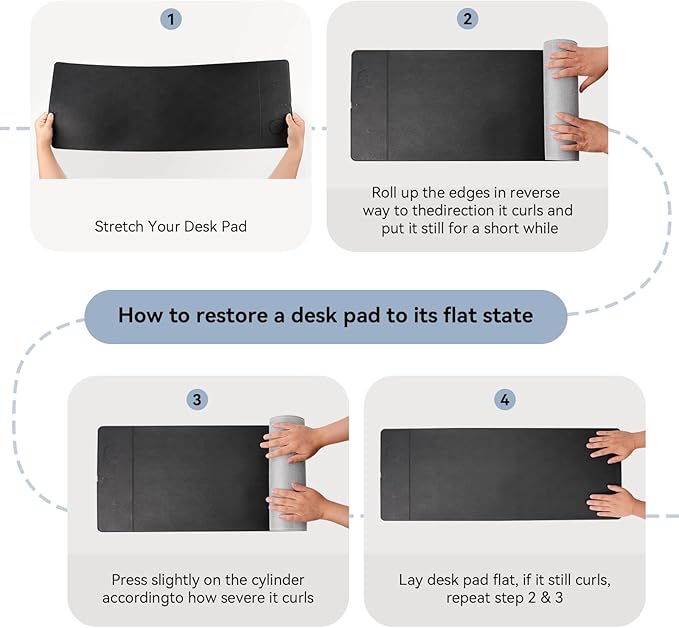 1

Stretch Your Desk Pad

2

Roll up the edges in reverse way to thedirection it curls and put it still for a short while

How to restore a desk pad to its flat state

3

Press slightly on the cylinder accordingto how severe it curls

4

Lay desk pad flat, if it still curls, repeat step 2 & 3