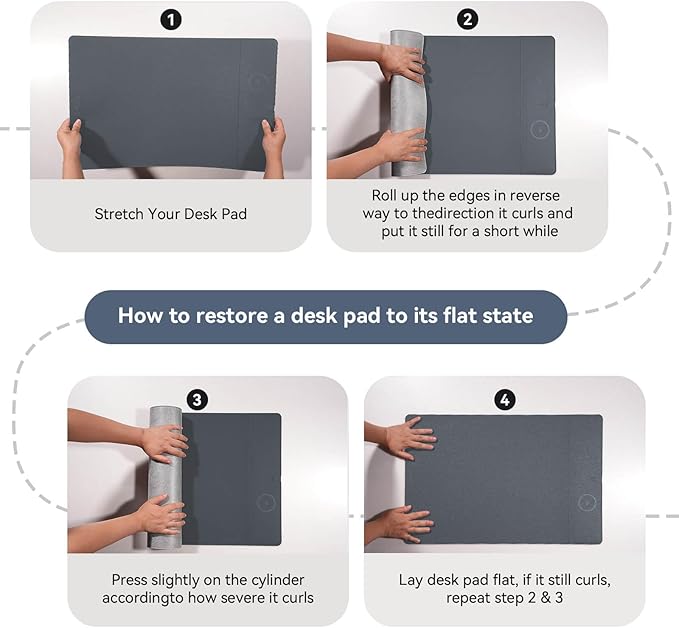 1

Stretch Your Desk Pad

2

Roll up the edges in reverse way to thedirection it curls and put it still for a short while

How to restore a desk pad to its flat state

3

Press slightly on the cylinder accordingto how severe it curls

4

Lay desk pad flat, if it still curls, repeat step 2 & 3