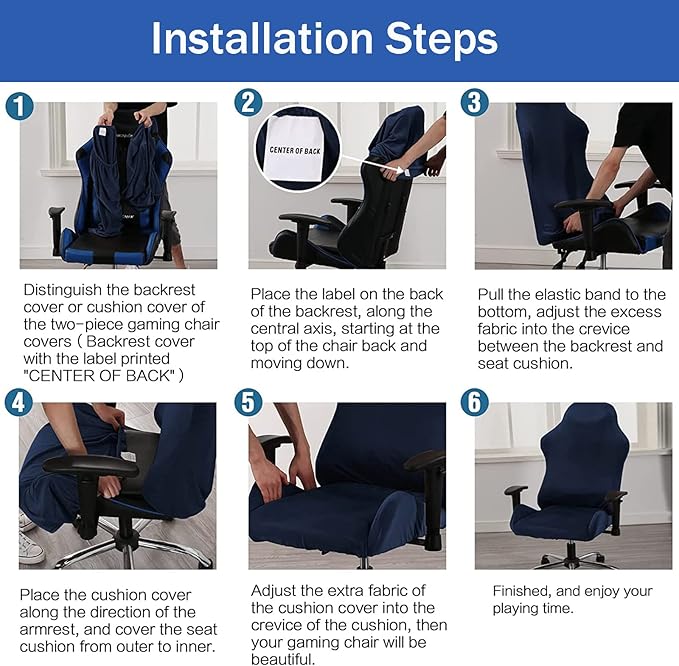 Installation Steps

1

Distinguish the backrest cover or cushion cover of the two-piece gaming chair covers ( Backrest cover with the label printed "CENTER OF BACK" )

2

CENTER OF BACK

Place the label on the back of the backrest, along the central axis, starting at the top of the chair back and moving down.

3

Pull the elastic band to the bottom, adjust the excess fabric into the crevice between the backrest and seat cushion.

4

Place the cushion cover along the direction of the armrest, and cover the seat cushion from outer to inner.

5

Adjust the extra fabric of the cushion cover into the crevice of the cushion, then your gaming chair will be beautiful.

6

Finished, and enjoy your playing time.