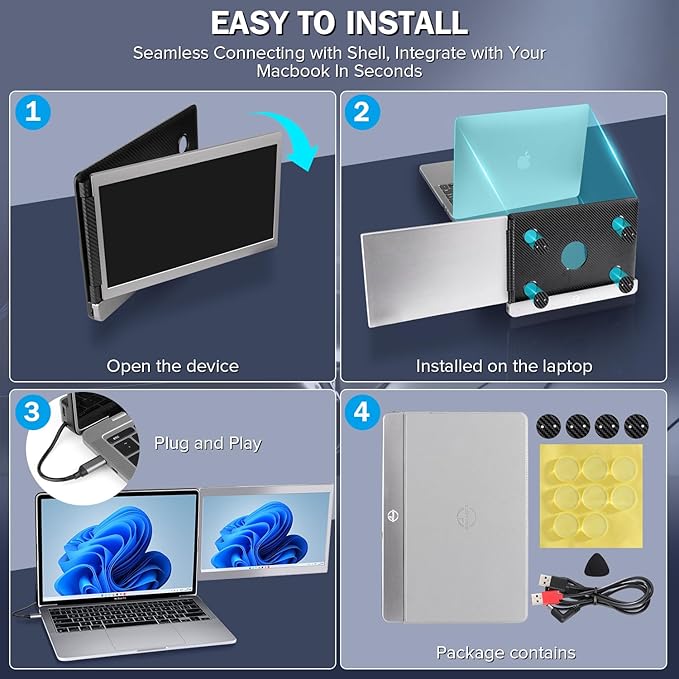 EASY TO INSTALL

Seamless Connecting with Shell, Integrate with Your Macbook In Seconds

1

Open the device

2

Installed on the laptop

3

Plug and Play

4

Package contains