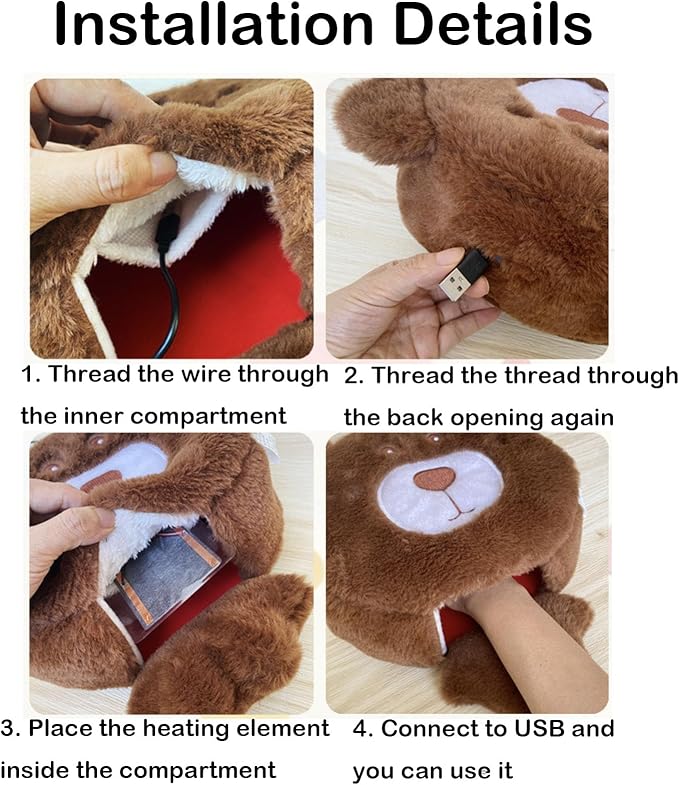 Installation Details

1. Thread the wire through the inner compartment

2. Thread the thread through the back opening again

3. Place the heating element inside the compartment

4. Connect to USB and you can use it