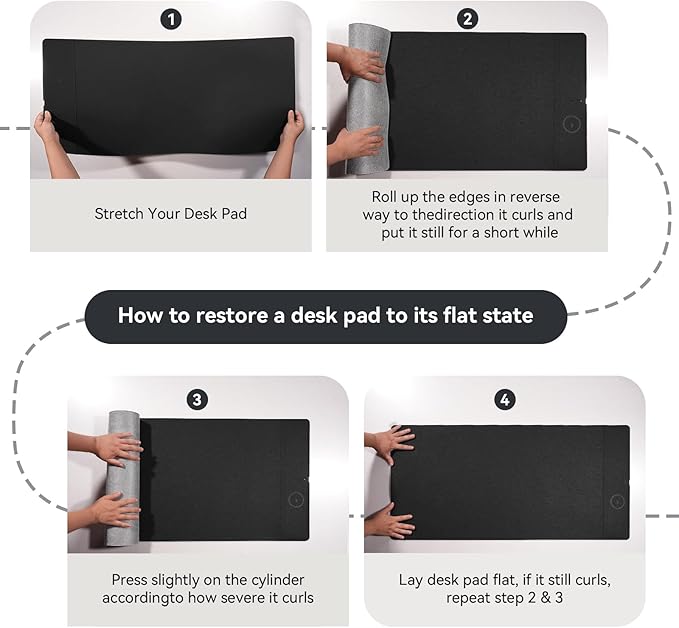 1

Stretch Your Desk Pad

2

Roll up the edges in reverse way to thedirection it curls and put it still for a short while

How to restore a desk pad to its flat state

3

Press slightly on the cylinder accordingto how severe it curls

4

Lay desk pad flat, if it still curls, repeat step 2 & 3