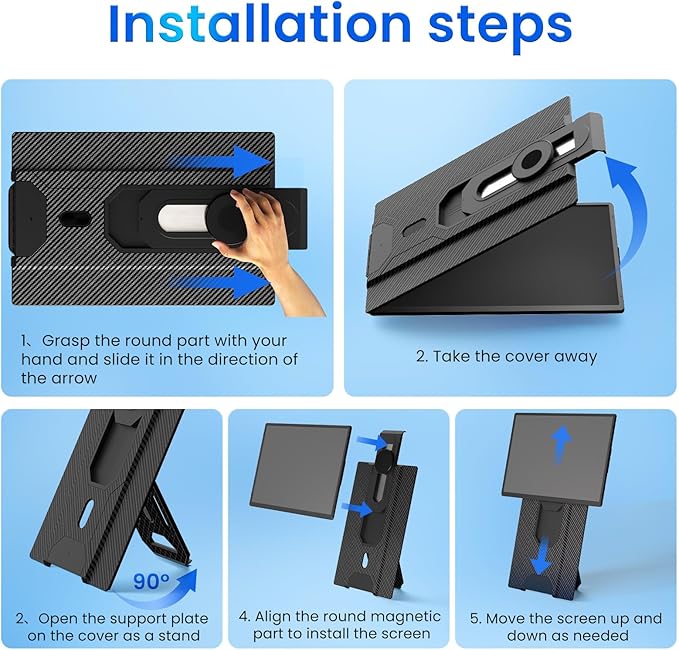 Installation steps

1、Grasp the round part with your hand and slide it in the direction of the arrow

2. Take the cover away

90°

2、Open the support plate on the cover as a stand

4. Align the round magnetic part to install the screen

5. Move the screen up and down as needed