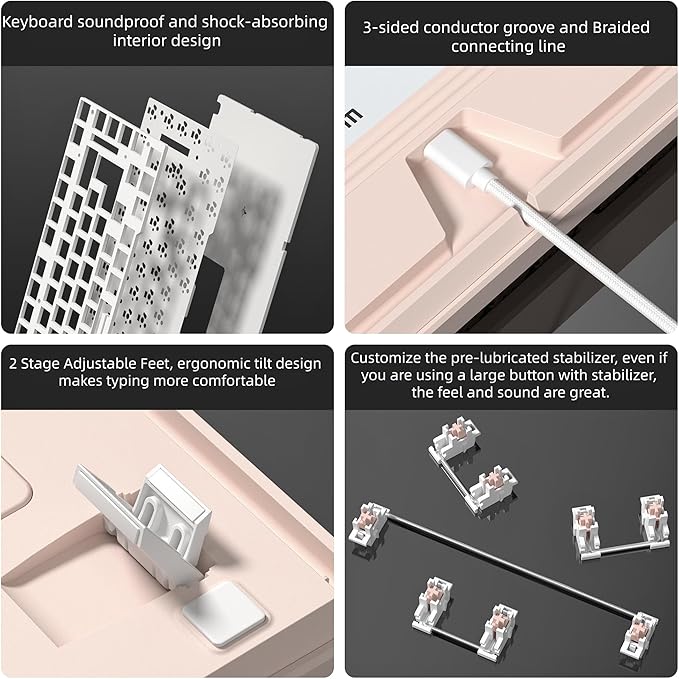 Keyboard soundproof and shock-absorbing interior design

3-sided conductor groove and Braided connecting line

2 Stage Adjustable Feet, ergonomic tilt design makes typing more comfortable

Customize the pre-lubricated stabilizer, even if you are using a large button with stabilizer, the feel and sound are great.