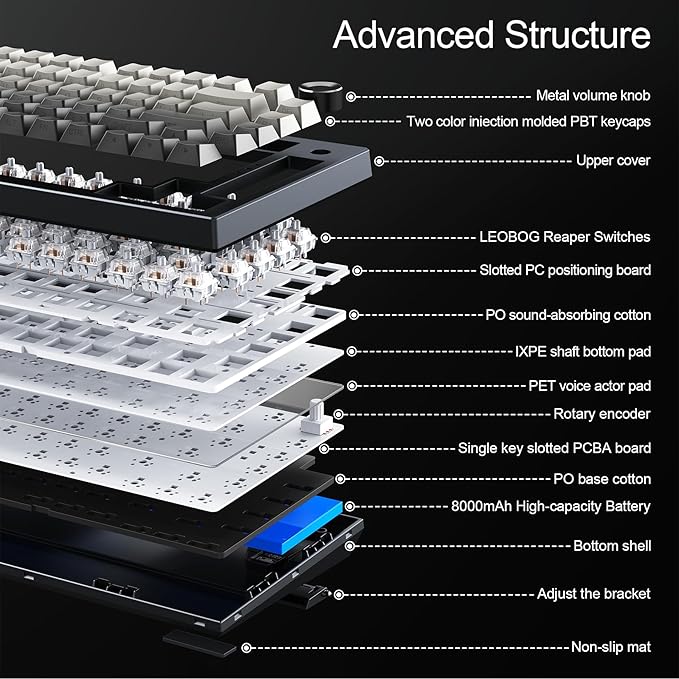 Advanced Structure

Metal volume knob

Two color iniection molded PBT keycaps

Upper cover

LEOBOG Reaper Switches

Slotted PC positioning board

PO sound-absorbing cotton

IXPE shaft bottom pad

PET voice actor pad

Rotary encoder

Single key slotted PCBA board

PO base cotton

8000mAh High-capacity Battery

Bottom shell

Adjust the bracket

Non-slip mat